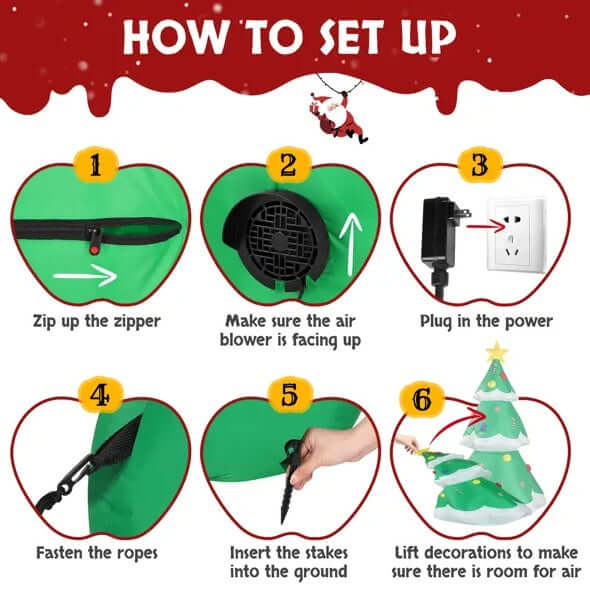 HOW TO SET UP

1
Zip up the zipper

2
Make sure the air blower is facing up

3
Plug in the power

4
Fasten the ropes

5
Insert the stakes into the ground

6
Lift decorations to make sure there is room for air